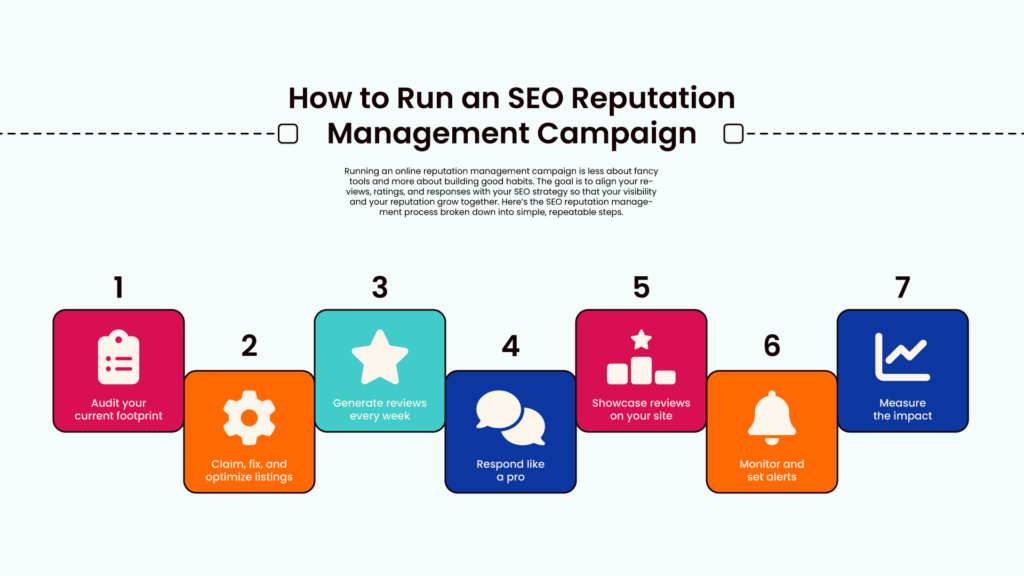 How to Run an SEO Reputation Management Campaign

Running an online reputation management campaign is less about fancy tools and more about building good habits. The goal is to align your reviews, ratings, and responses with your SEO strategy so that your visibility and your reputation grow together. Here's the SEO reputation management process broken down into simple, repeatable steps.

1
Audit your current footprint

2
Claim, fix, and optimize listings

3
Generate reviews every week

4
Respond like a pro

5
Showcase reviews on your site

6
Monitor and set alerts

7
Measure the impact